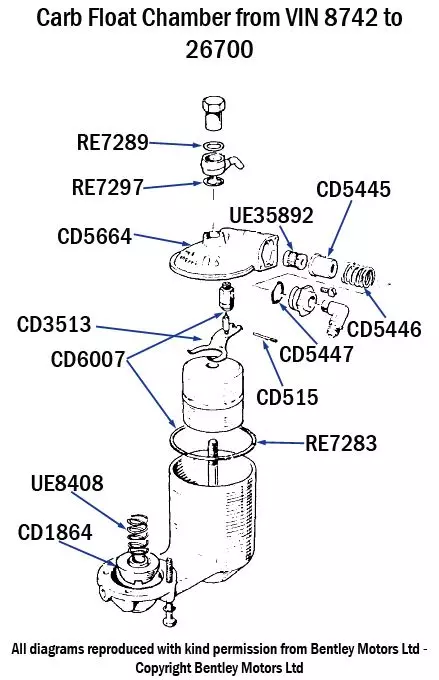 Carb Float Chamber from VIN 8742 to 26700

RE7289
RE7297
CD5445
UE35892
CD5664
CD3513
CD5446
CD6007
CD5447
CD515
RE7283
UE8408
CD1864

All diagrams reproduced with kind permission from Bentley Motors Ltd - Copyright Bentley Motors Ltd